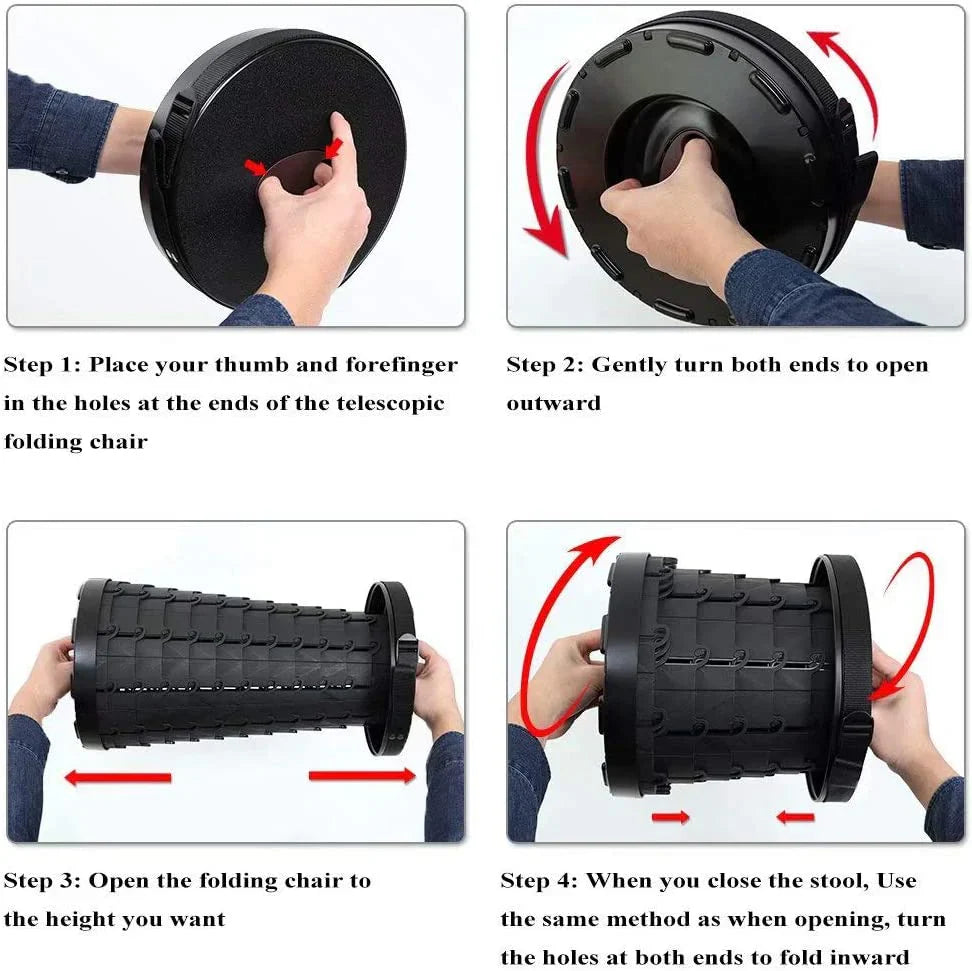 Step 1: Place your thumb and forefinger in the holes at the ends of the telescopic folding chair

Step 2: Gently turn both ends to open outward

Step 3: Open the folding chair to the height you want

Step 4: When you close the stool, Use the same method as when opening, turn the holes at both ends to fold inward