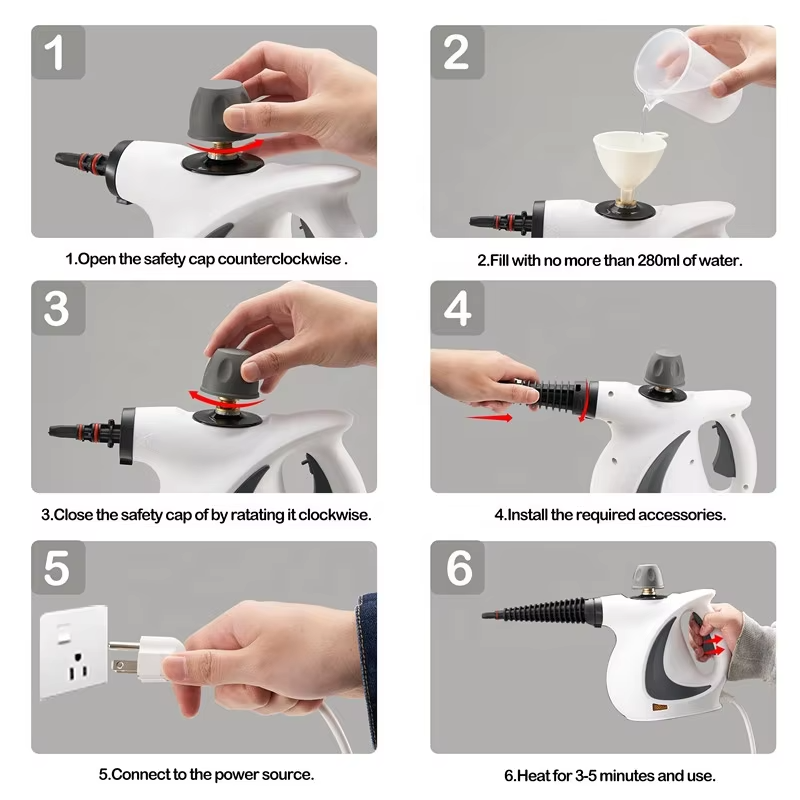 1

1.Open the safety cap counterclockwise .

2

2.Fill with no more than 280ml of water.

3

3.Close the safety cap of by ratating it clockwise.

4

4.Install the required accessories.

5

5.Connect to the power source.

6

6.Heat for 3-5 minutes and use.