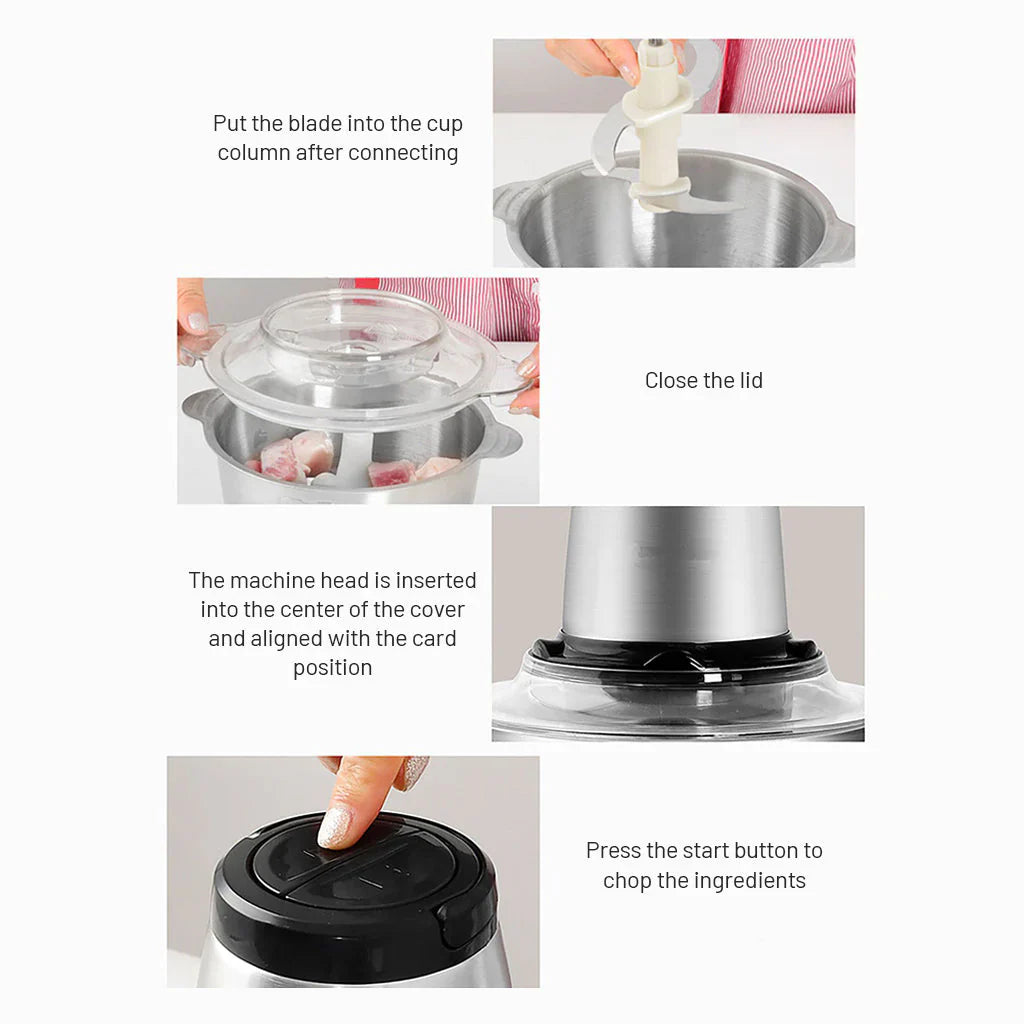 Put the blade into the cup column after connecting

Close the lid

The machine head is inserted into the center of the cover and aligned with the card position

Press the start button to chop the ingredients