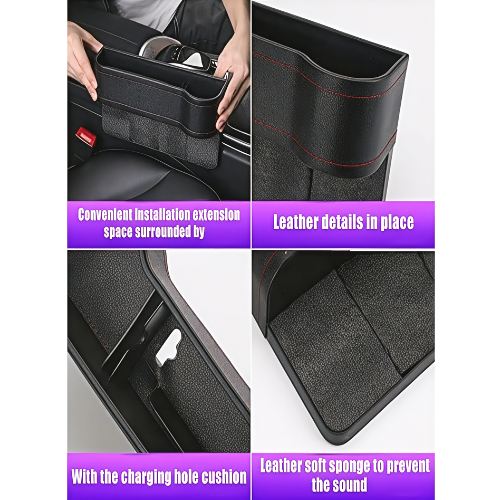 Convenient installation extension space surrounded by

Leather details in place

With the charging hole cushion

Leather soft sponge to prevent the sound