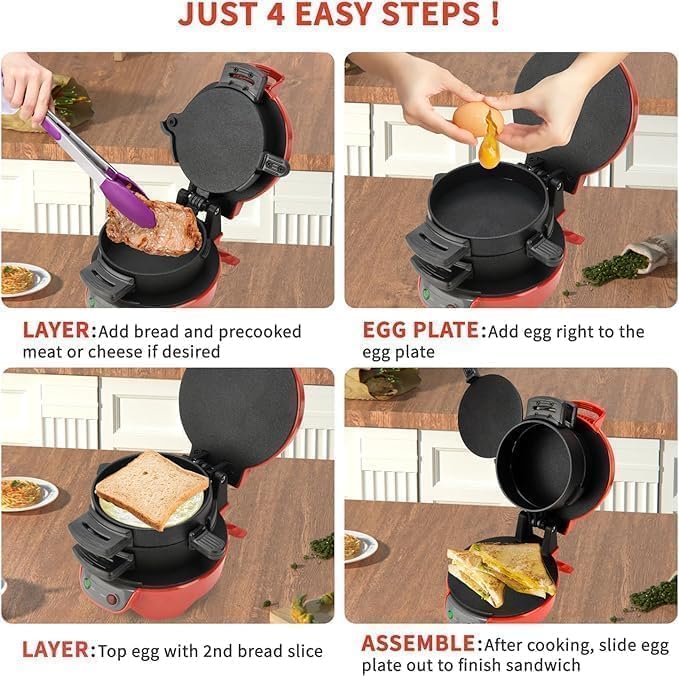 JUST 4 EASY STEPS !

LAYER:Add bread and precooked meat or cheese if desired

EGG PLATE:Add egg right to the egg plate

LAYER:Top egg with 2nd bread slice

ASSEMBLE:After cooking, slide egg plate out to finish sandwich