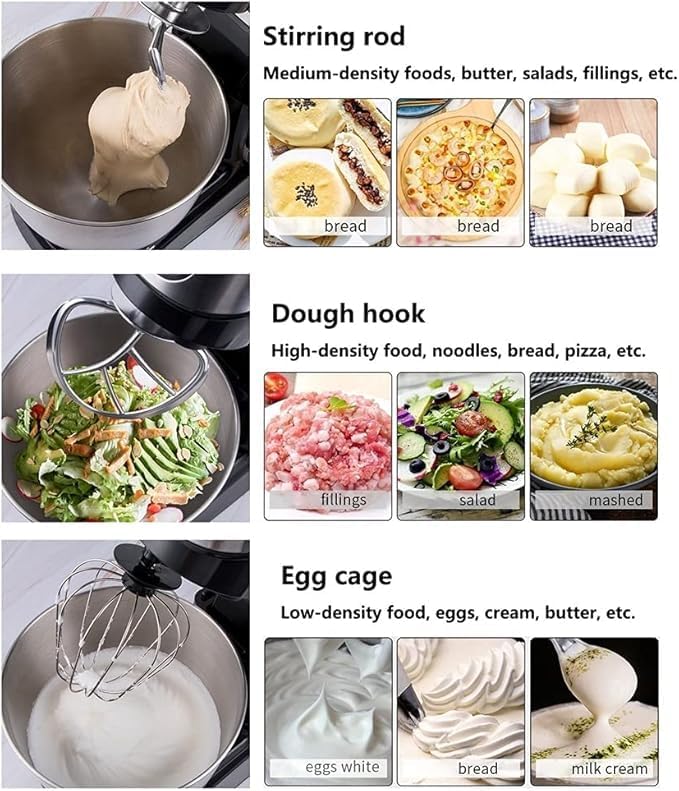 Stirring rod
Medium-density foods, butter, salads, fillings, etc.

bread
bread
bread

Dough hook
High-density food, noodles, bread, pizza, etc.

fillings
salad
mashed

Egg cage
Low-density food, eggs, cream, butter, etc.

eggs white
bread
milk cream