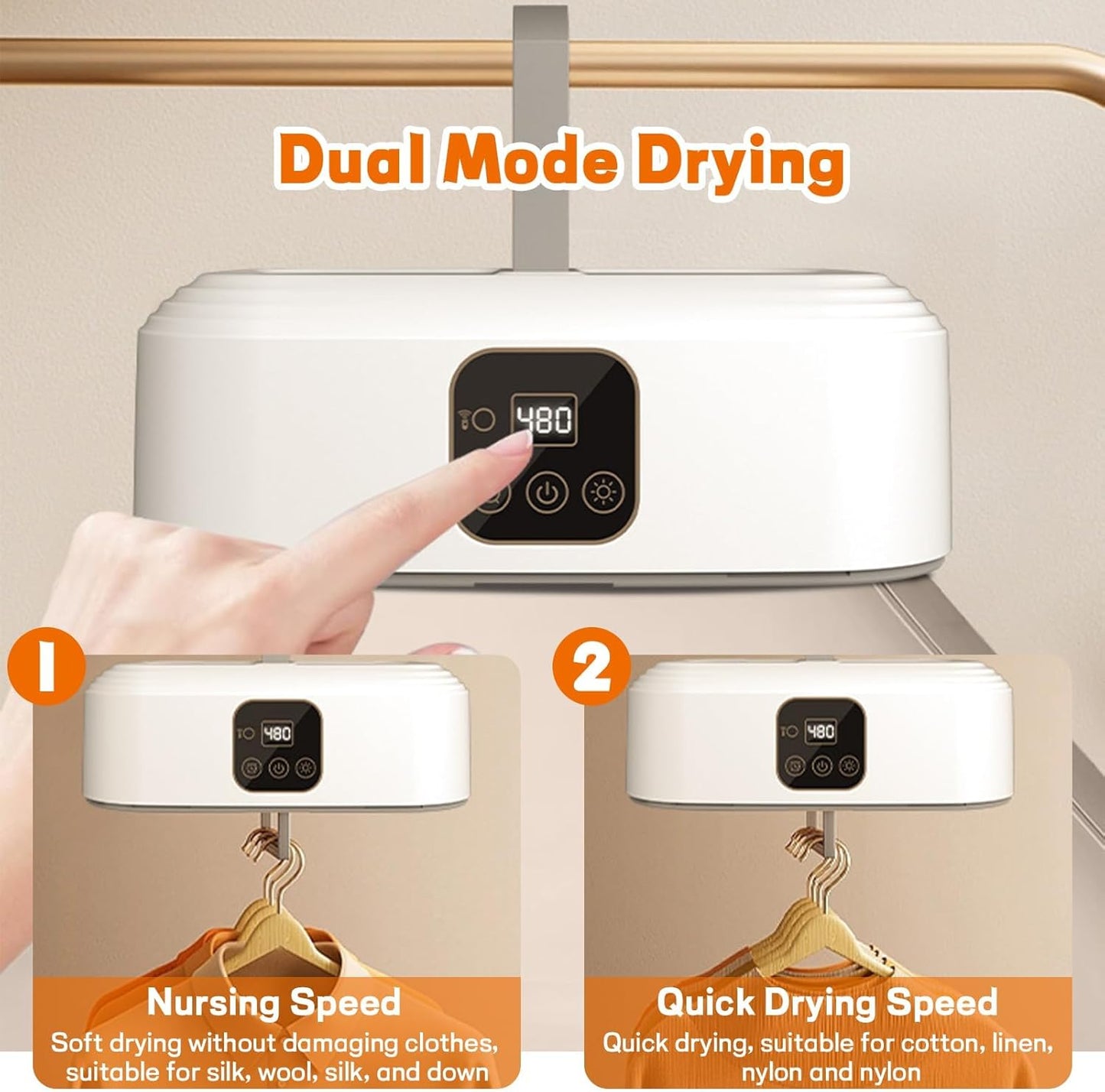 Dual Mode Drying

480

1

480

Nursing Speed

Soft drying without damaging clothes, suitable for silk, wool, silk, and down

2

480

Quick Drying Speed

Quick drying, suitable for cotton, linen, nylon and nylon