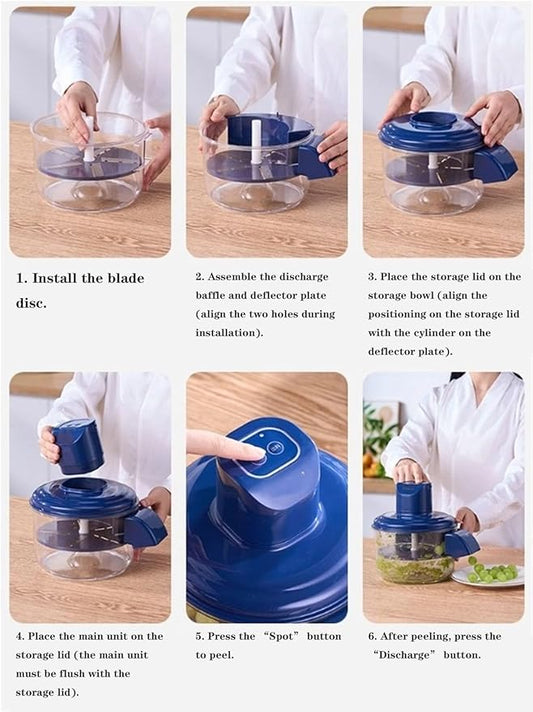 1. Install the blade disc.

2. Assemble the discharge baffle and deflector plate (align the two holes during installation).

3. Place the storage lid on the storage bowl (align the positioning on the storage lid with the cylinder on the deflector plate).

4. Place the main unit on the storage lid (the main unit must be flush with the storage lid).

5. Press the "Spot" button to peel.

6. After peeling, press the "Discharge" button.