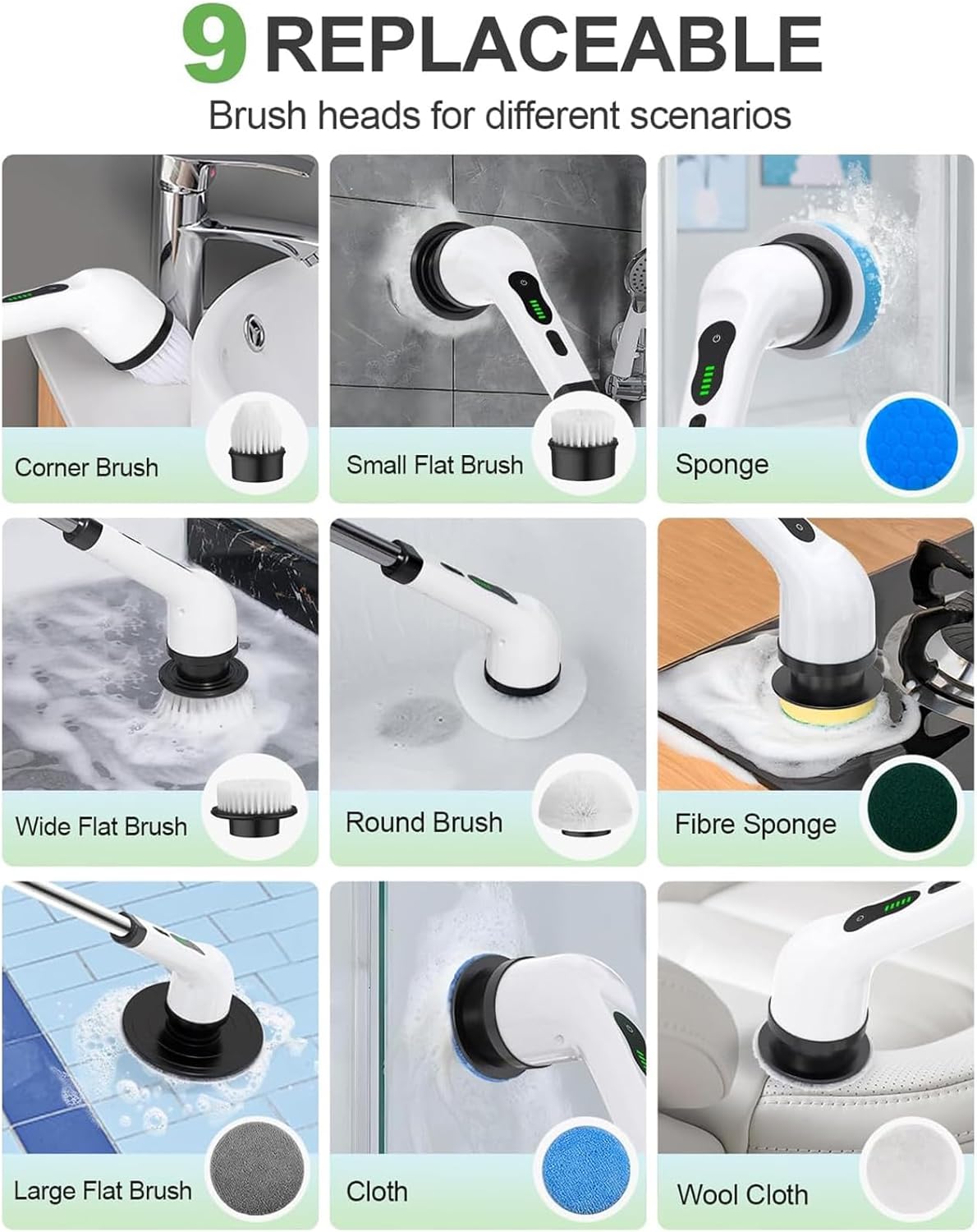 9 REPLACEABLE

Brush heads for different scenarios

Corner Brush

Small Flat Brush

Sponge

Wide Flat Brush

Round Brush

Fibre Sponge

Large Flat Brush

Cloth

Wool Cloth